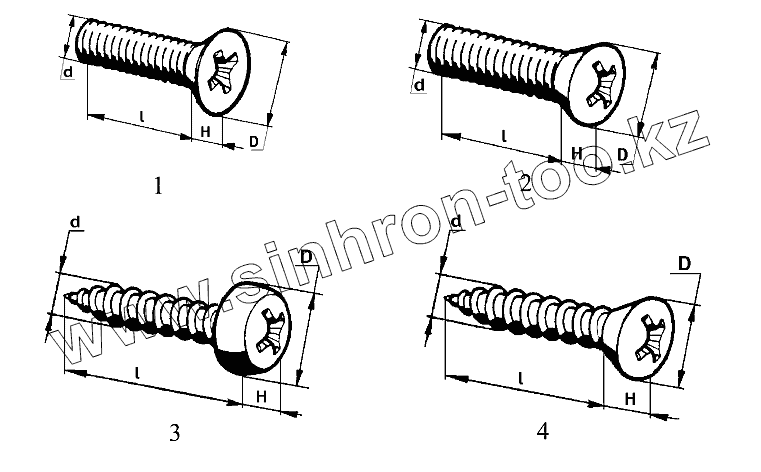 d
l
H
D
1

d
l
H
D
2

d
D
l
H
3

d
D
l
H
4

www.sinhron-too.kz